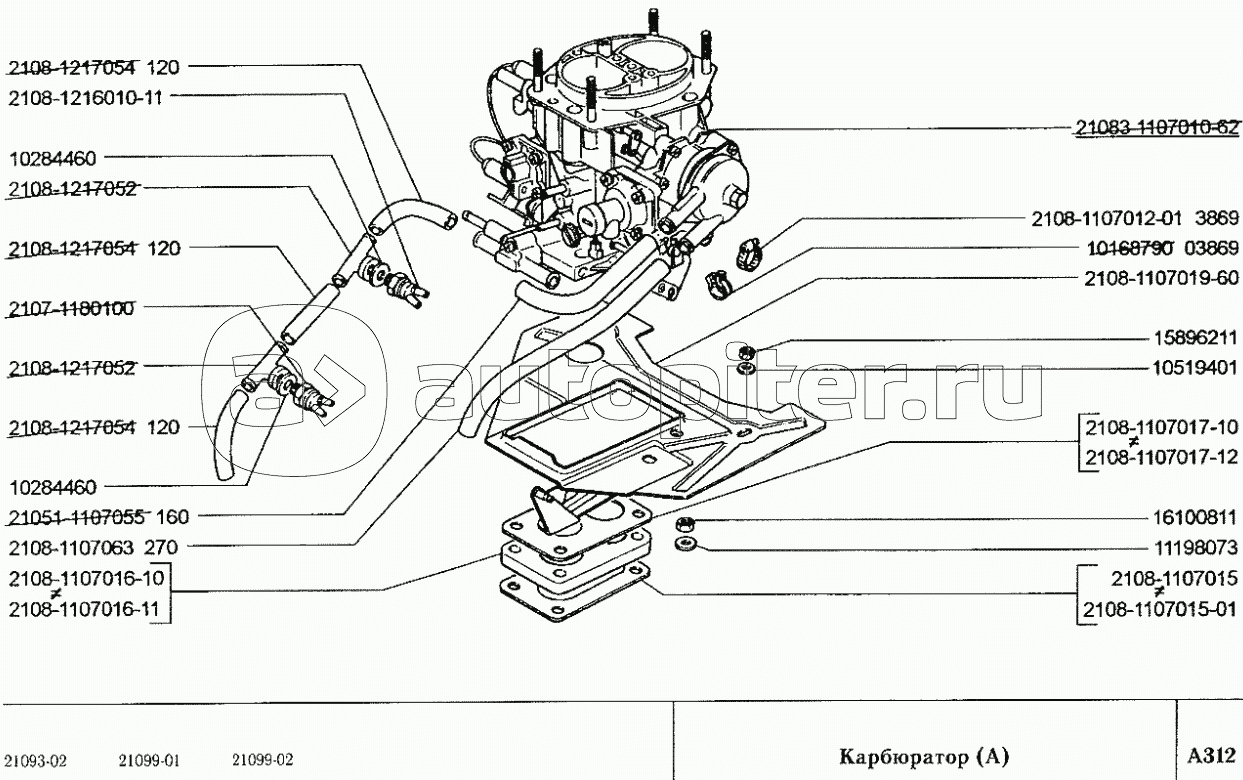 2108-1217054 120
2108-1216010-11
10284460
2108-1217052
2108-1217054 120
2107-1180100
2108-1217052
2108-1217054 120
10284460
21051-1107055 160
2108-1107063 270
2108-1107016-10
≠
2108-1107016-11

21083-1107010-62
2108-1107012-01 3869
10168790 03869
2108-1107019-60
15896211
10519401
2108-1107017-10
≠
2108-1107017-12
16100811
11198073
2108-1107015
≠
2108-1107015-01

autopiter.ru

21093-02 21099-01 21099-02

Карбюратор (А)

А312